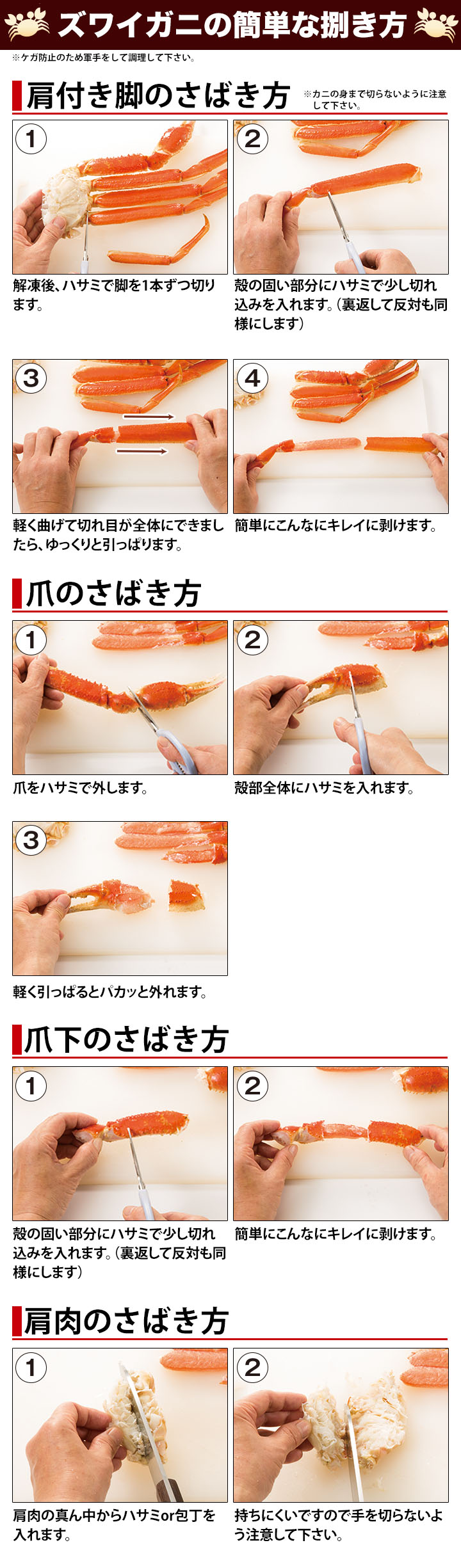 ズワイガニの簡単な捌き方

※ケガ防止のため軍手をして調理して下さい。

肩付き脚のさばき方

※カニの身まで切らないように注意して下さい。

1
解凍後、ハサミで脚を1本ずつ切ります。

2
殻の固い部分にハサミで少し切れ込みを入れます。(裏返して反対も同様にします)

3
軽く曲げて切れ目が全体にできましたら、ゆっくりと引っぱります。

4
簡単にこんなにキレイに剥けます。

爪のさばき方

1
爪をハサミで外します。

2
殻部全体にハサミを入れます。

3
軽く引っぱるとパカッと外れます。

爪下のさばき方

1
殻の固い部分にハサミで少し切れ込みを入れます。(裏返して反対も同様にします)

2
簡単にこんなにキレイに剥けます。

肩肉のさばき方

1
肩肉の真ん中からハサミor包丁を入れます。

2
持ちにくいですので手を切らないよう注意して下さい。