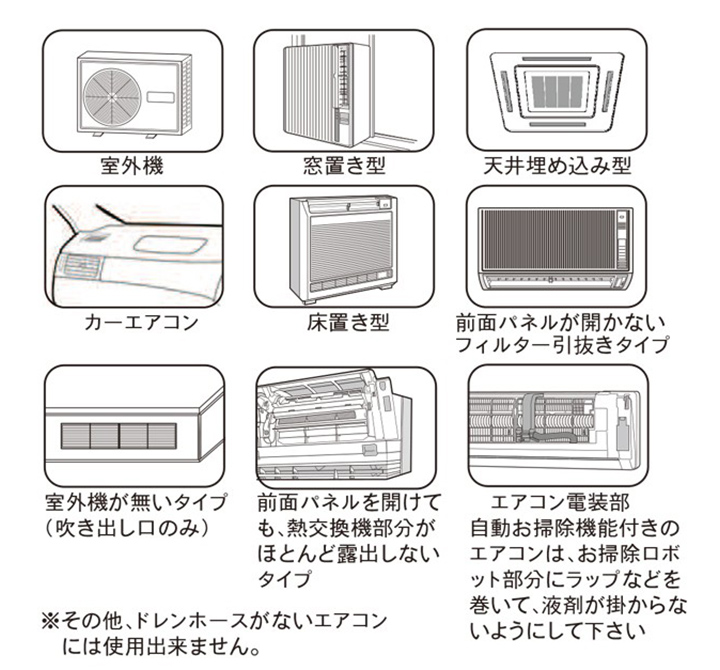 室外機

窓置き型

天井埋め込み型

カーエアコン

床置き型

前面パネルが開かない
フィルター引抜きタイプ

室外機が無いタイプ
(吹き出し口のみ)

前面パネルを開けても、熱交換機部分がほとんど露出しないタイプ

エアコン電装部
自動お掃除機能付きのエアコンは、お掃除ロボット部分にラップなどを巻いて、液剤が掛からないようにして下さい

※その他、ドレンホースがないエアコンには使用出来ません。