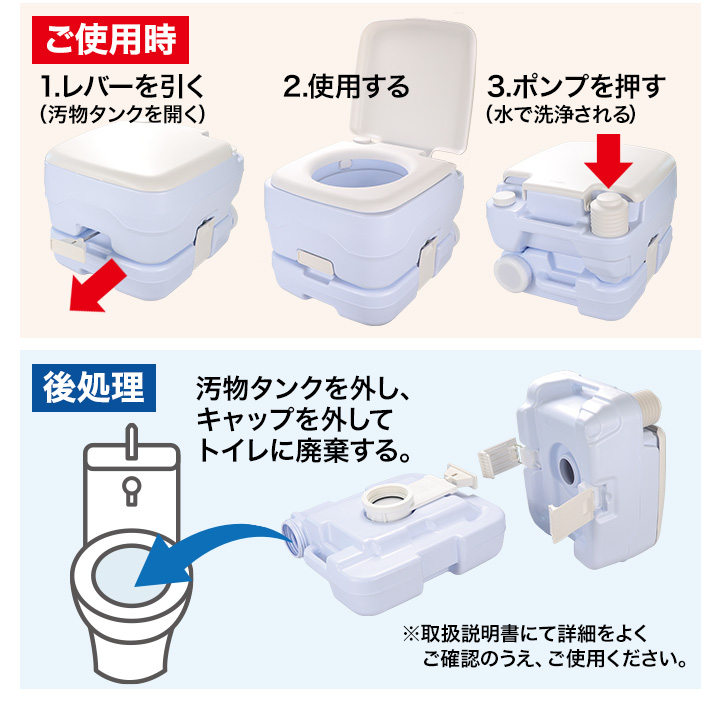 ご使用時

1.レバーを引く
(汚物タンクを開く)

2.使用する

3.ポンプを押す
(水で洗浄される)

後処理

汚物タンクを外し、キャップを外してトイレに廃棄する。

※取扱説明書にて詳細をよくご確認のうえ、ご使用ください。