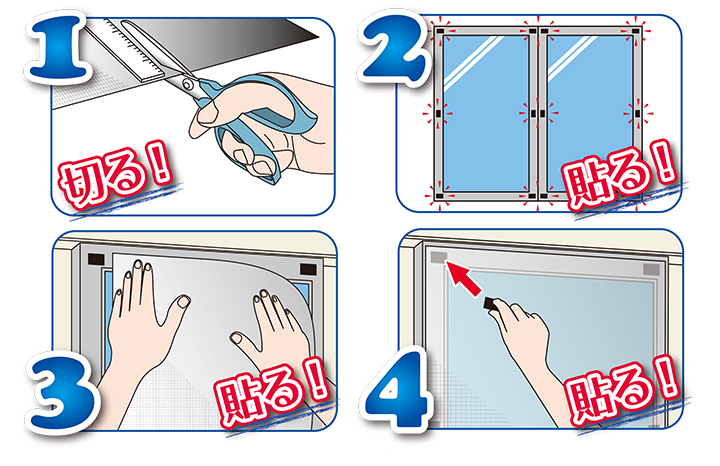 1
切る！

2
貼る！

3
貼る！

4
貼る！