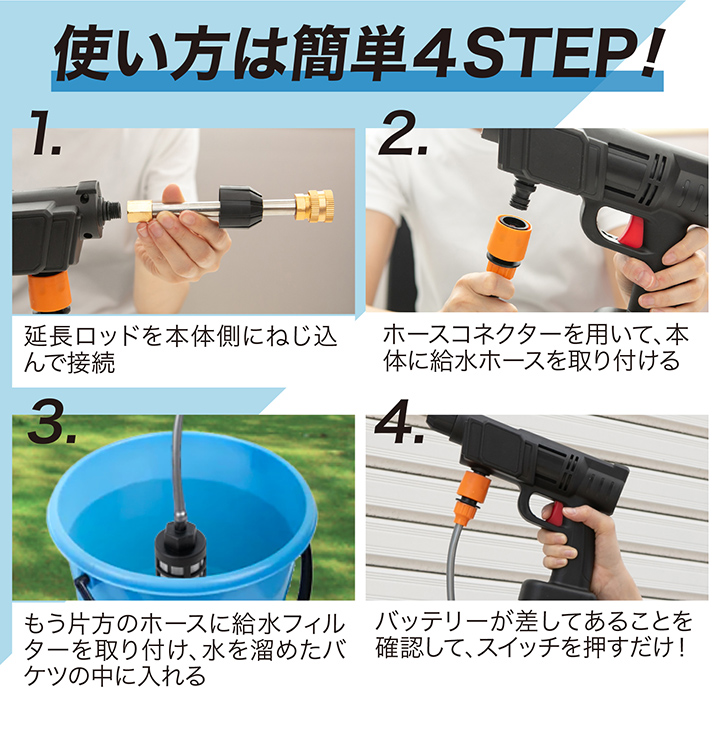 使い方は簡単4STEP!

1.

延長ロッドを本体側にねじ込んで接続

2.

ホースコネクターを用いて、本体に給水ホースを取り付ける

3.

もう片方のホースに給水フィルターを取り付け、水を溜めたバケツの中に入れる

4.

バッテリーが差してあることを確認して、スイッチを押すだけ!